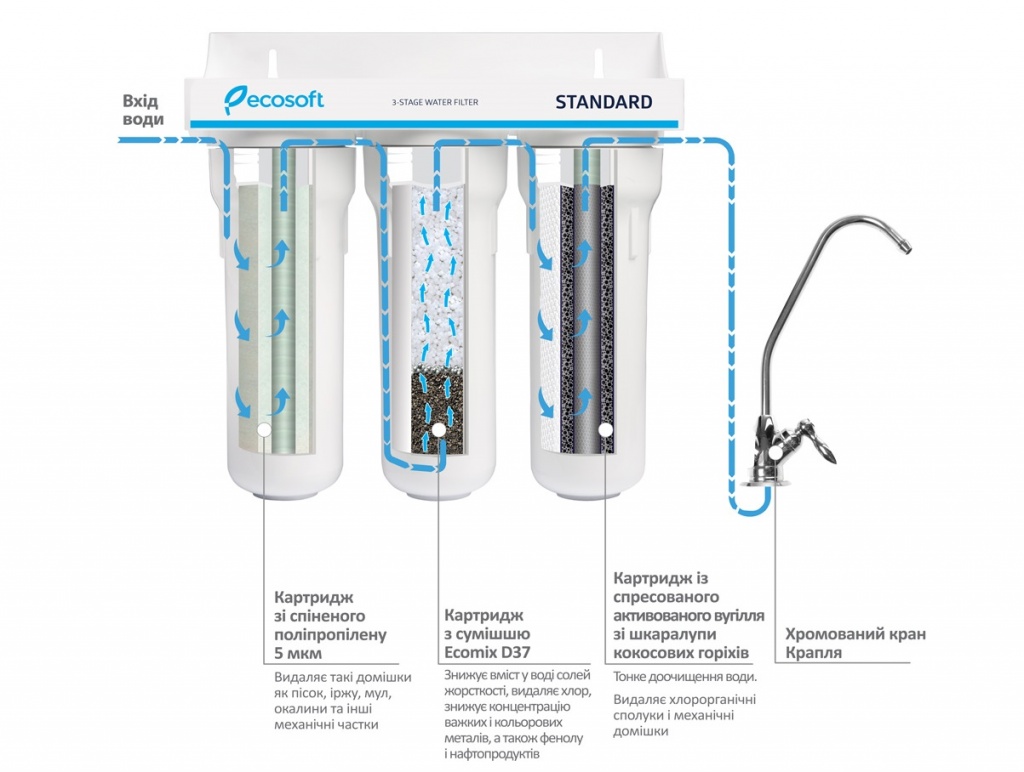 Вхід води

ecosoft

3-STAGE WATER FILTER

STANDARD

Картридж зі спіненого поліпропілену 5 мкм

Видаляє такі домішки як пісок, іржу, мул, окалини та інші механічні частки

Картридж з сумішшю Ecomix D37

Знижує вміст у воді солей жорсткості, видаляє хлор, знижує концентрацію важких і кольорових металів, а також фенолу і нафтопродуктів

Картридж із спресованого активованого вугілля зі шкаралупи кокосових горіхів

Тонке доочищення води.

Видаляє хлорорганічні сполуки і механічні домішки

Хромований кран Крапля