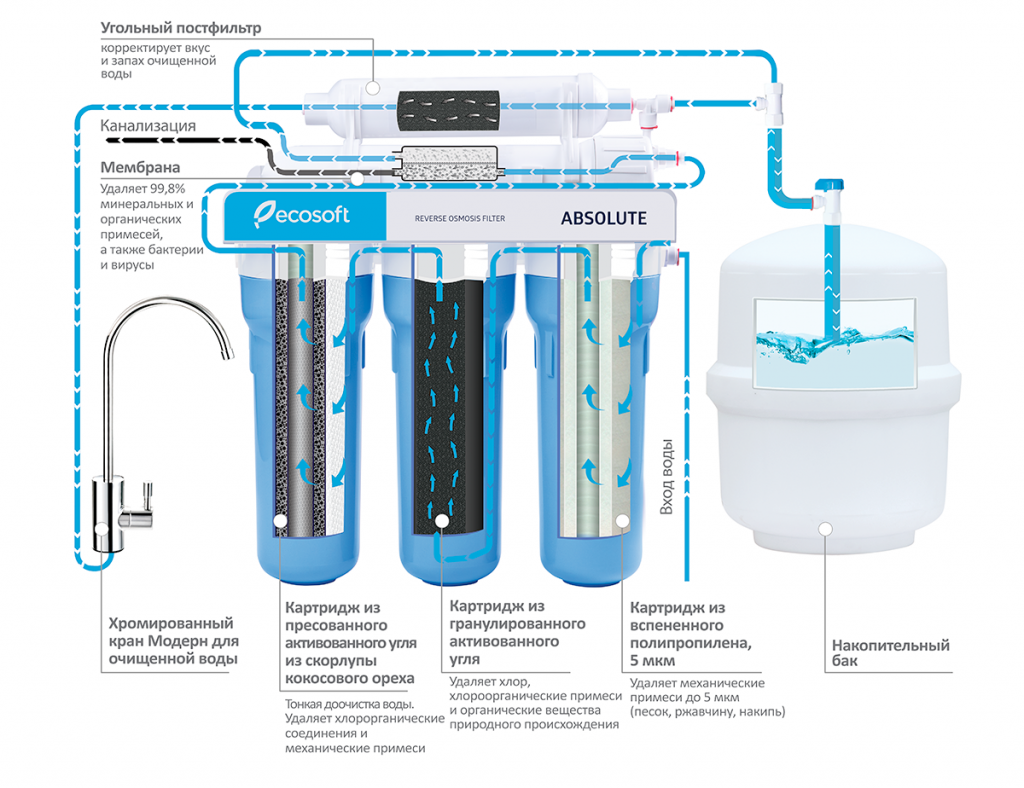 Угольный постфильтр
корректирует вкус и запах очищенной воды

Канализация

Мембрана
Удаляет 99,8% минеральных и органических примесей, а также бактерии и вирусы

ecosoft

REVERSE OSMOSIS FILTER

ABSOLUTE

Вход воды

Хромированный кран Модерн для очищенной воды

Картридж из пресованного активованного угля из скорлупы кокосового ореха
Тонкая доочистка воды. Удаляет хлорорганические соединения и механические примеси

Картридж из гранулированного активованного угля
Удаляет хлор, хлороорганические примеси и органические вещества природного происхождения

Картридж из вспененного полипропилена, 5 мкм
Удаляет механические примеси до 5 мкм (песок, ржавчину, накипь)

Накопительный бак